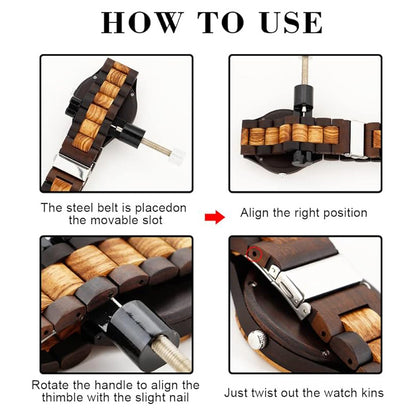 HOW TO USE

The steel belt is placedon the movable slot

Align the right position

Rotate the handle to align the thimble with the slight nail

Just twist out the watch kins